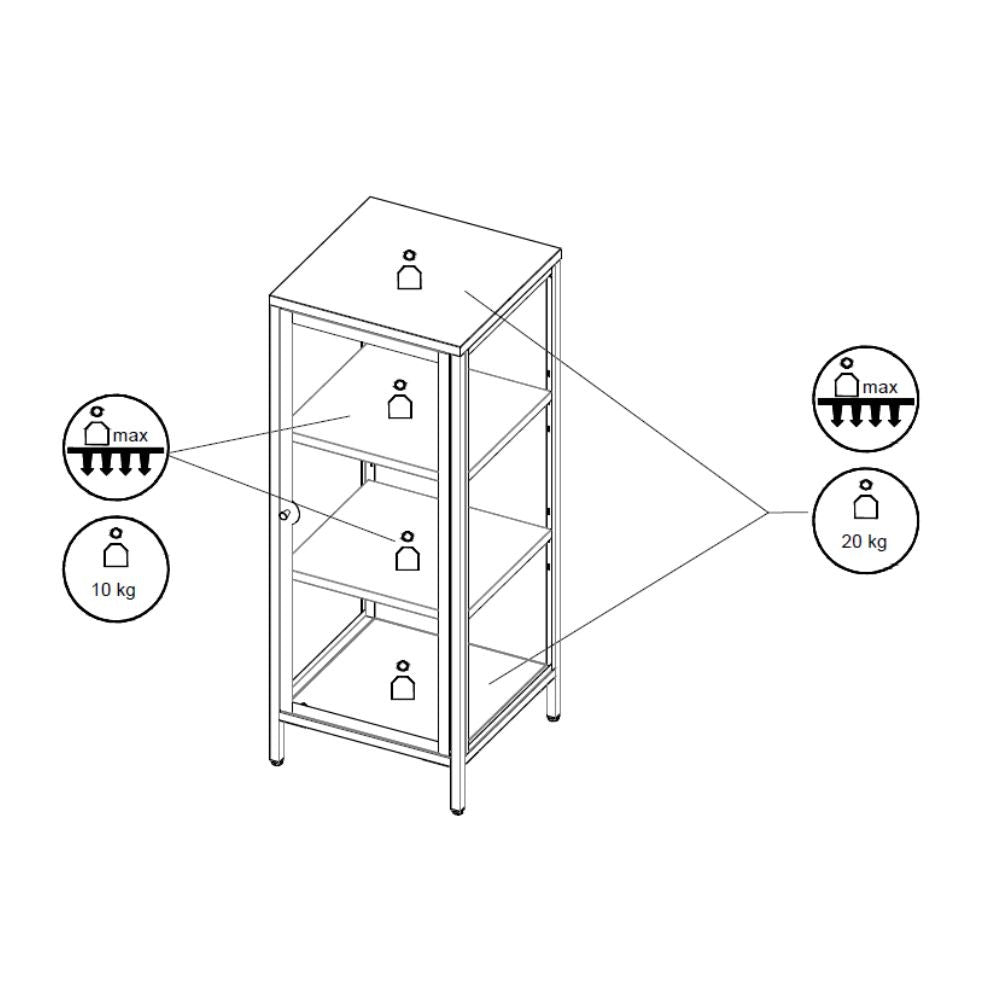 max

10 kg

max

20 kg