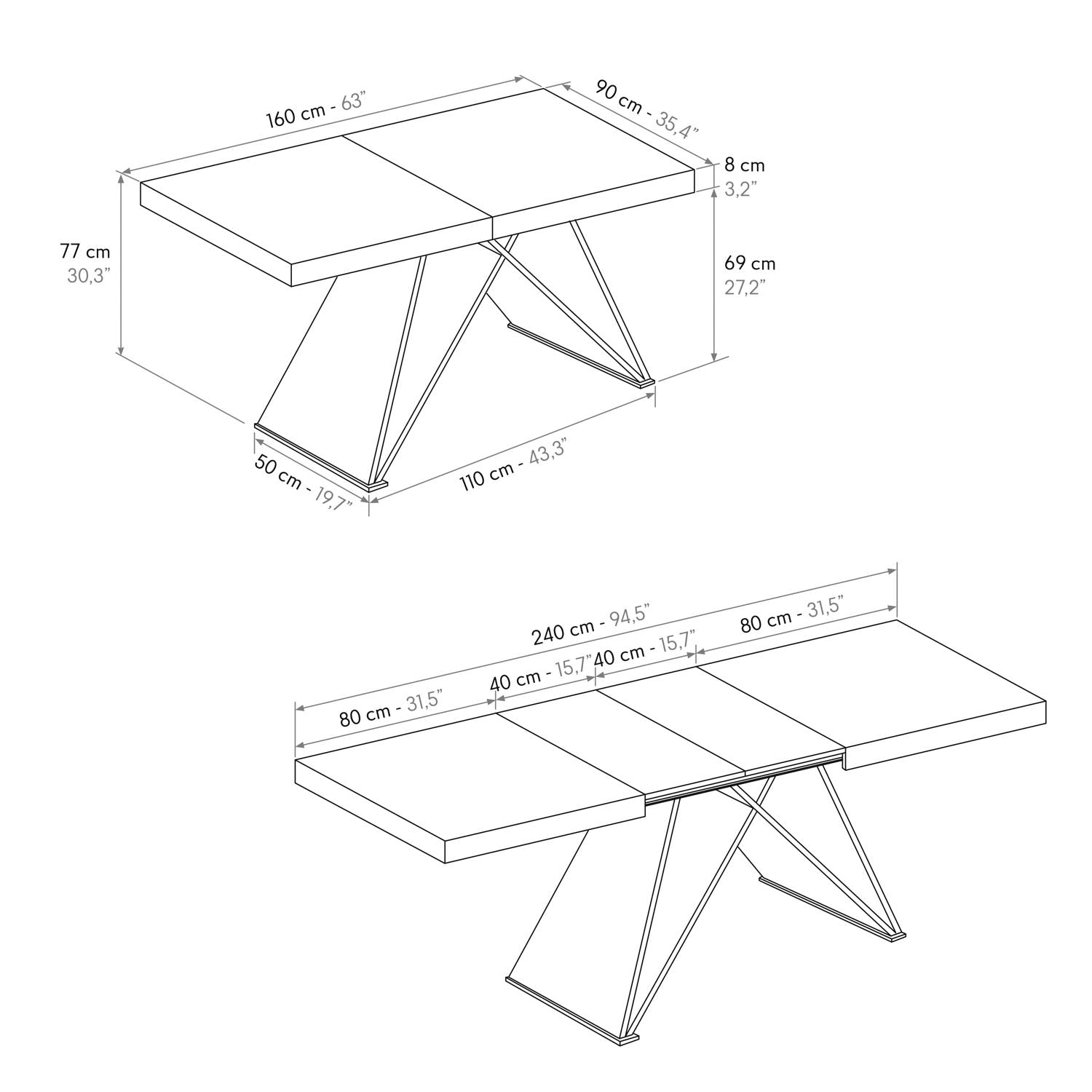 160 cm - 63”

90 cm - 35,4”

8 cm
3,2”

77 cm
30,3”

69 cm
27,2”

50 cm - 19,7”

110 cm - 43,3”

240 cm - 94,5”

80 cm - 31,5”

40 cm - 15,7”

40 cm - 15,7”

80 cm - 31,5”