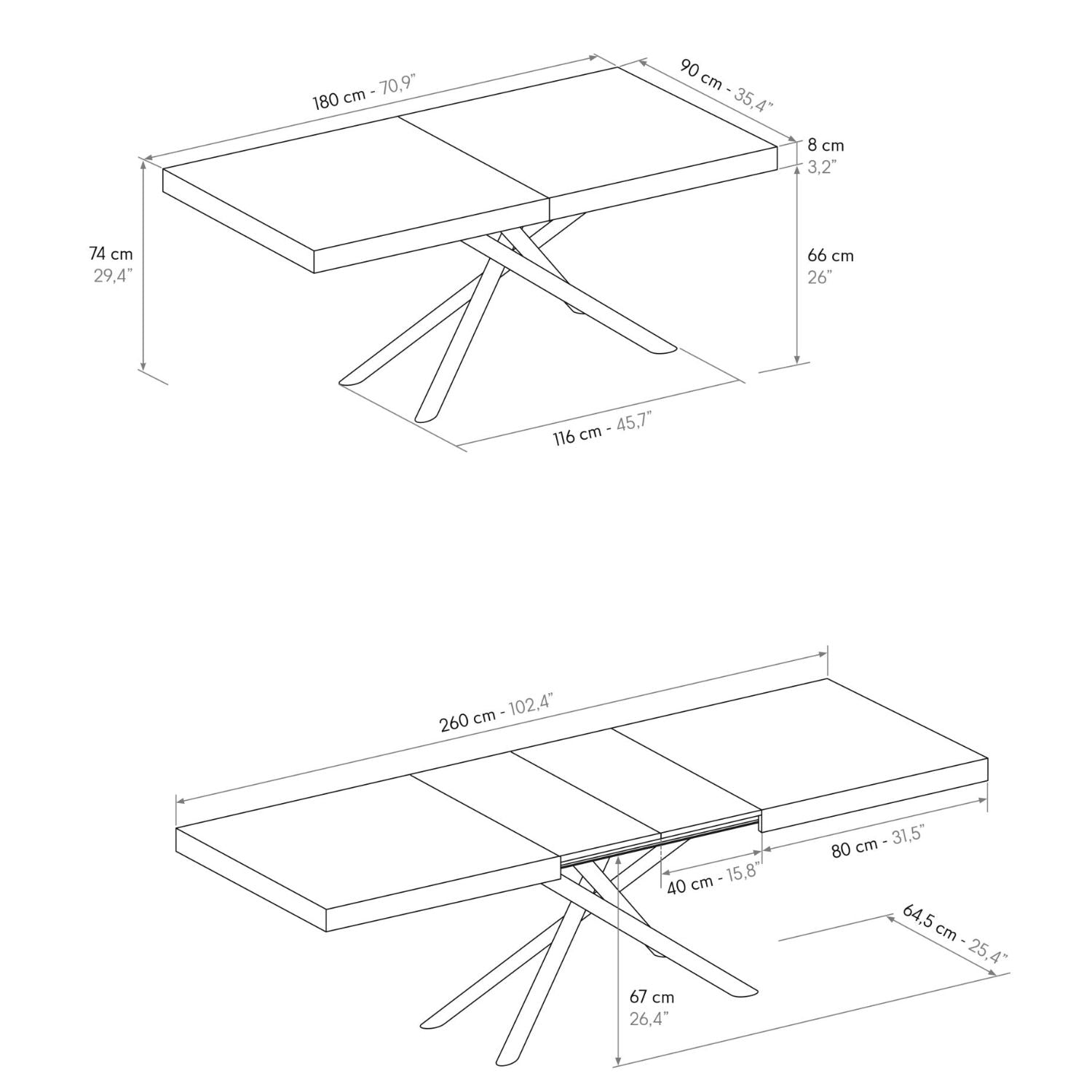 180 cm - 70,9”

90 cm - 35,4”

8 cm
3,2”

74 cm
29,4”

66 cm
26”

116 cm - 45,7”

260 cm - 102,4”

80 cm - 31,5”

40 cm - 15,8”

64,5 cm - 25,4”

67 cm
26,4”