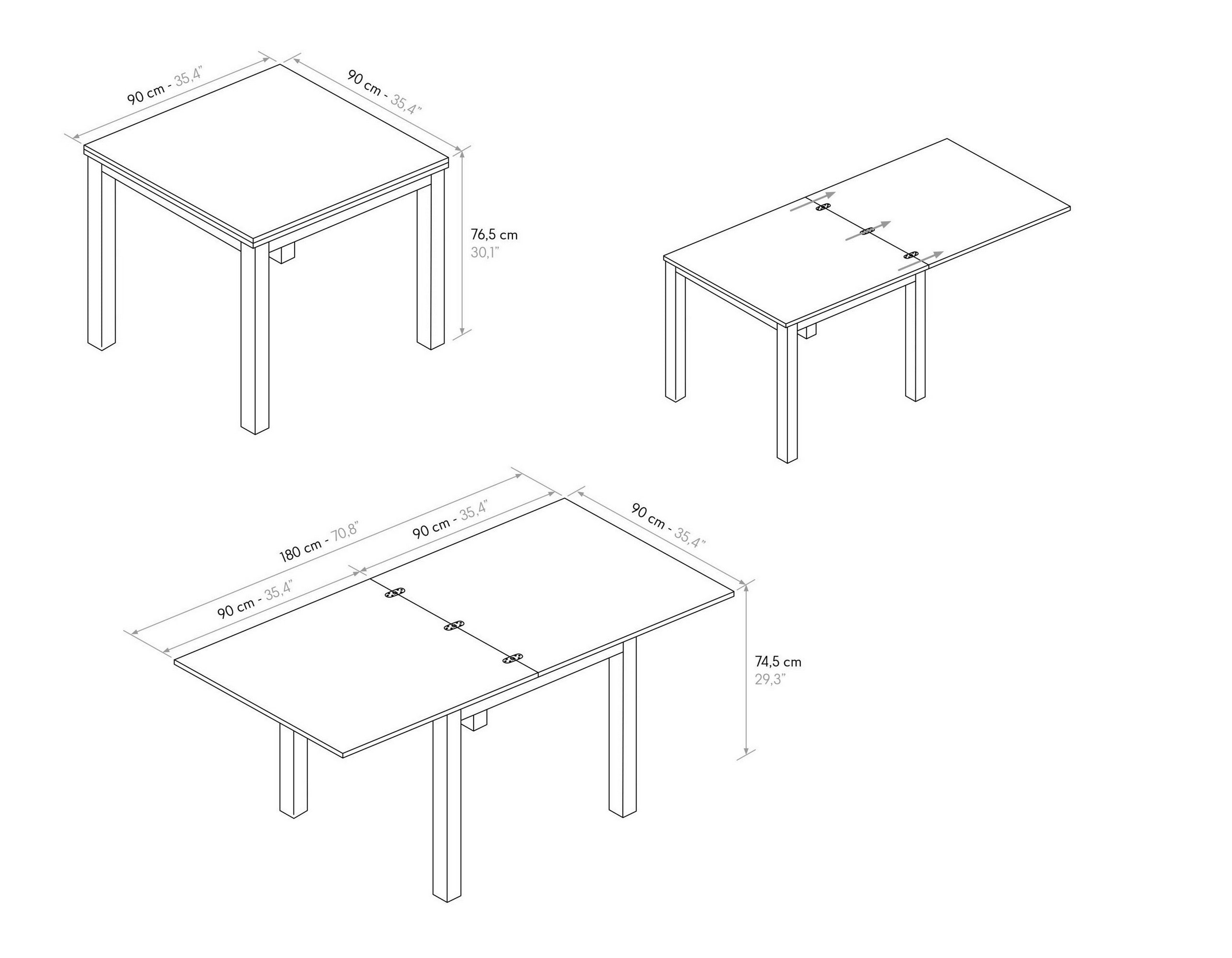 90 cm - 35,4”

90 cm - 35,4”

76,5 cm
30,1”

180 cm - 70,8”

90 cm - 35,4”

90 cm - 35,4”

90 cm - 35,4”

74,5 cm
29,3”