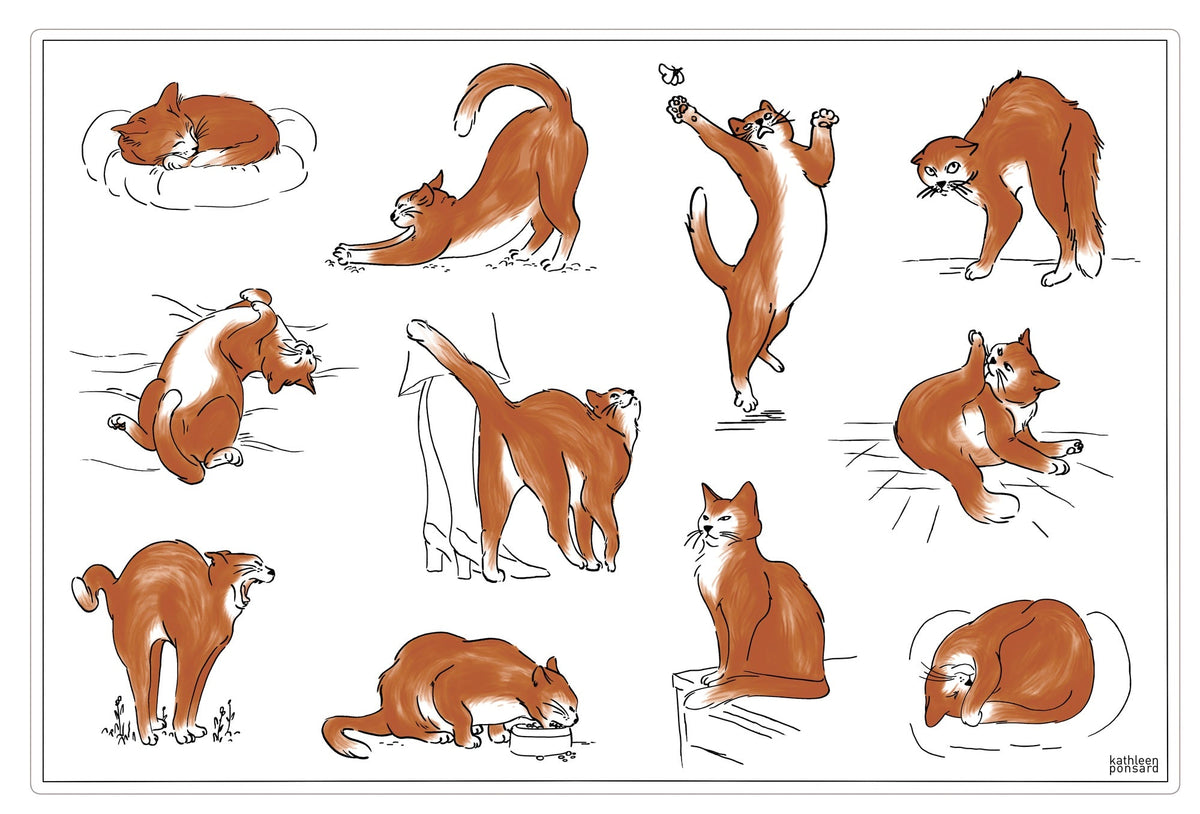 kathleen ponsard