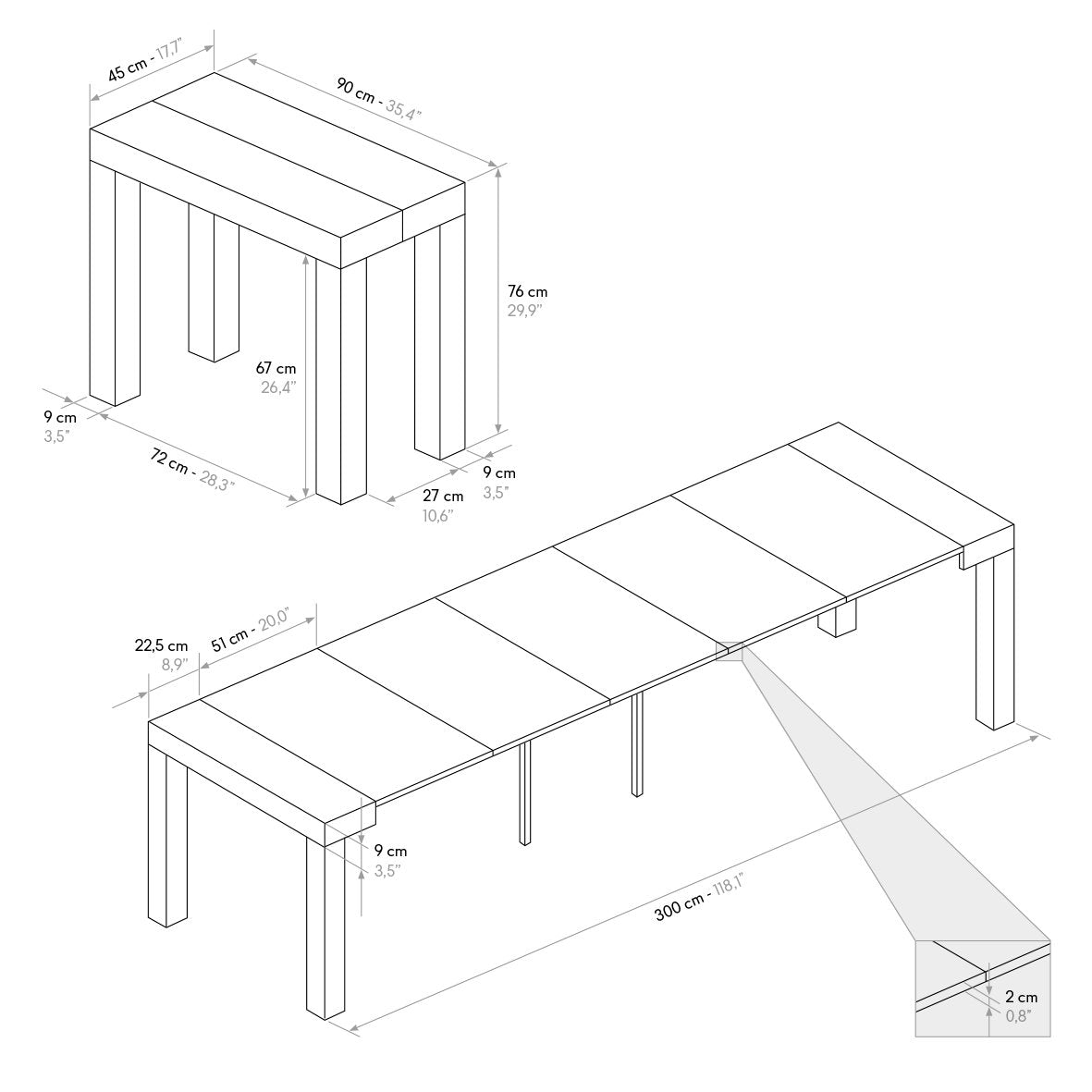 45 cm - 17,7"
90 cm - 35,4"
76 cm
29,9"
67 cm
26,4"
9 cm
3,5"
72 cm - 28,3"
27 cm
10,6"
9 cm
3,5"
22,5 cm
8,9"
51 cm - 20,0"
9 cm
3,5"
300 cm - 118,1"
2 cm
0,8"