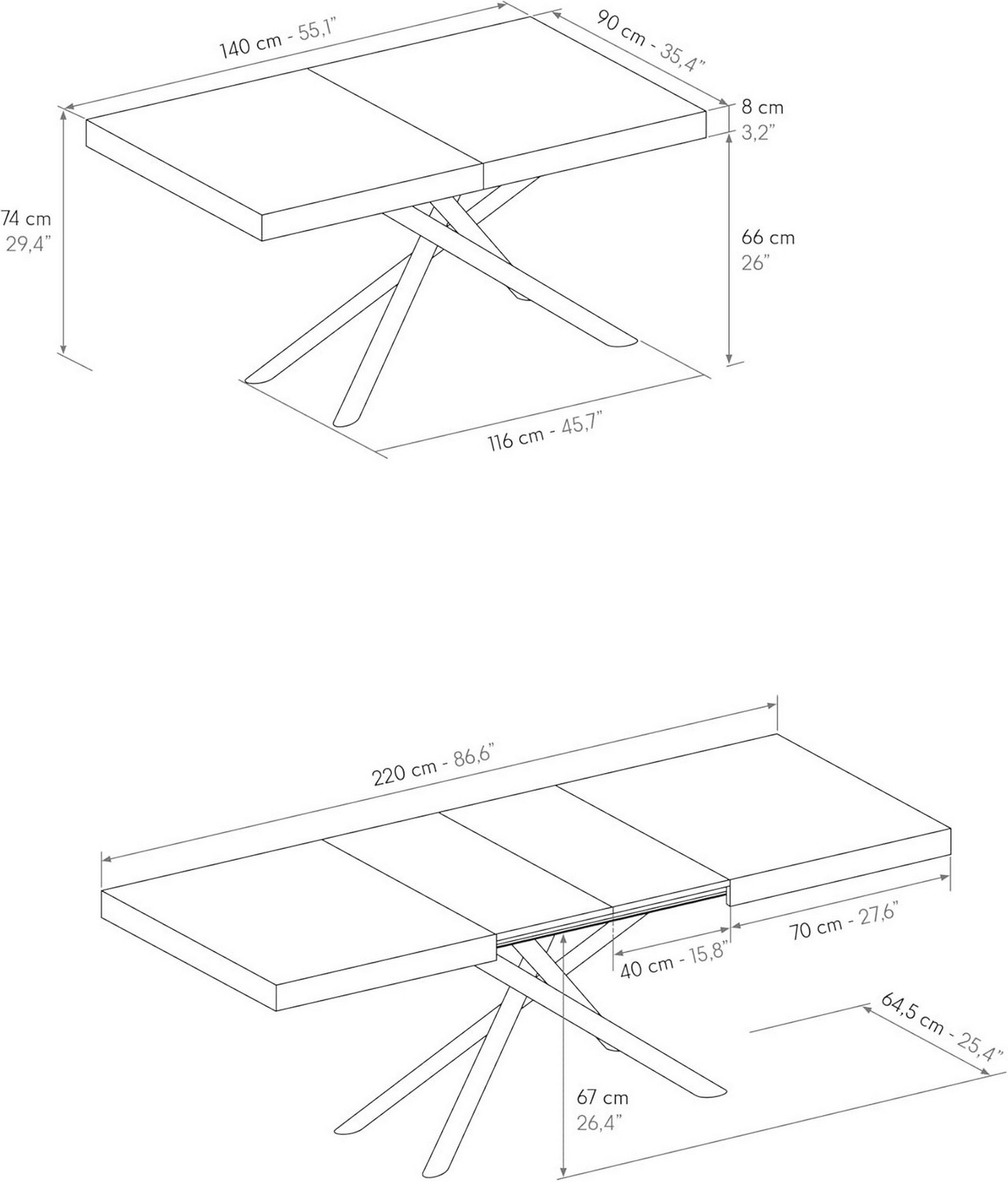 140 cm - 55,1"

90 cm - 35,4"

8 cm
3,2"

74 cm
29,4"

66 cm
26"

116 cm - 45,7"

220 cm - 86,6"

70 cm - 27,6"

40 cm - 15,8"

64,5 cm - 25,4"

67 cm
26,4"