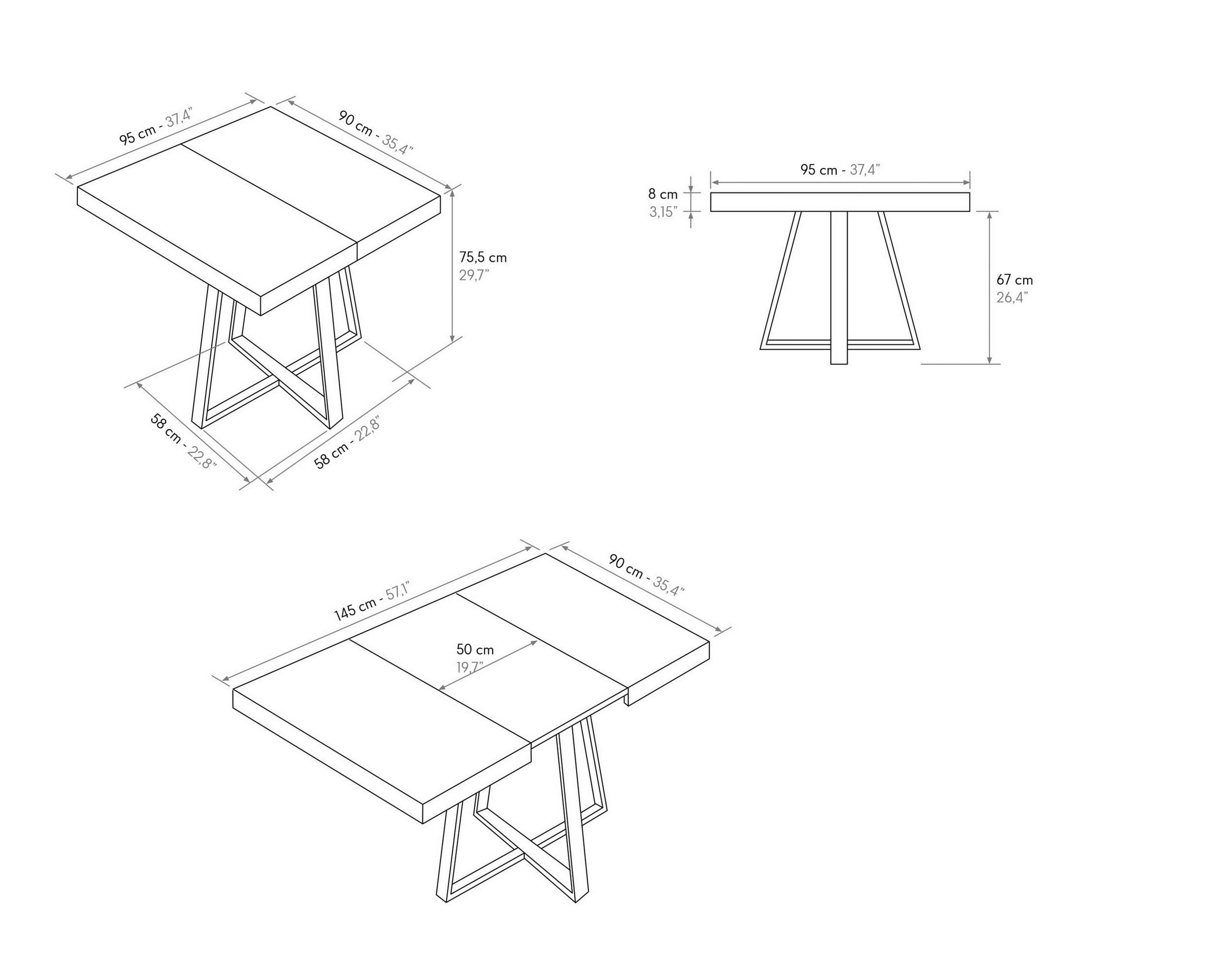 95 cm - 37,4”

90 cm - 35,4”

75,5 cm
29,7”

58 cm - 22,8”

58 cm - 22,8”

95 cm - 37,4”

8 cm
3,15”

67 cm
26,4”

145 cm - 57,1”

90 cm - 35,4”

50 cm
19,7”