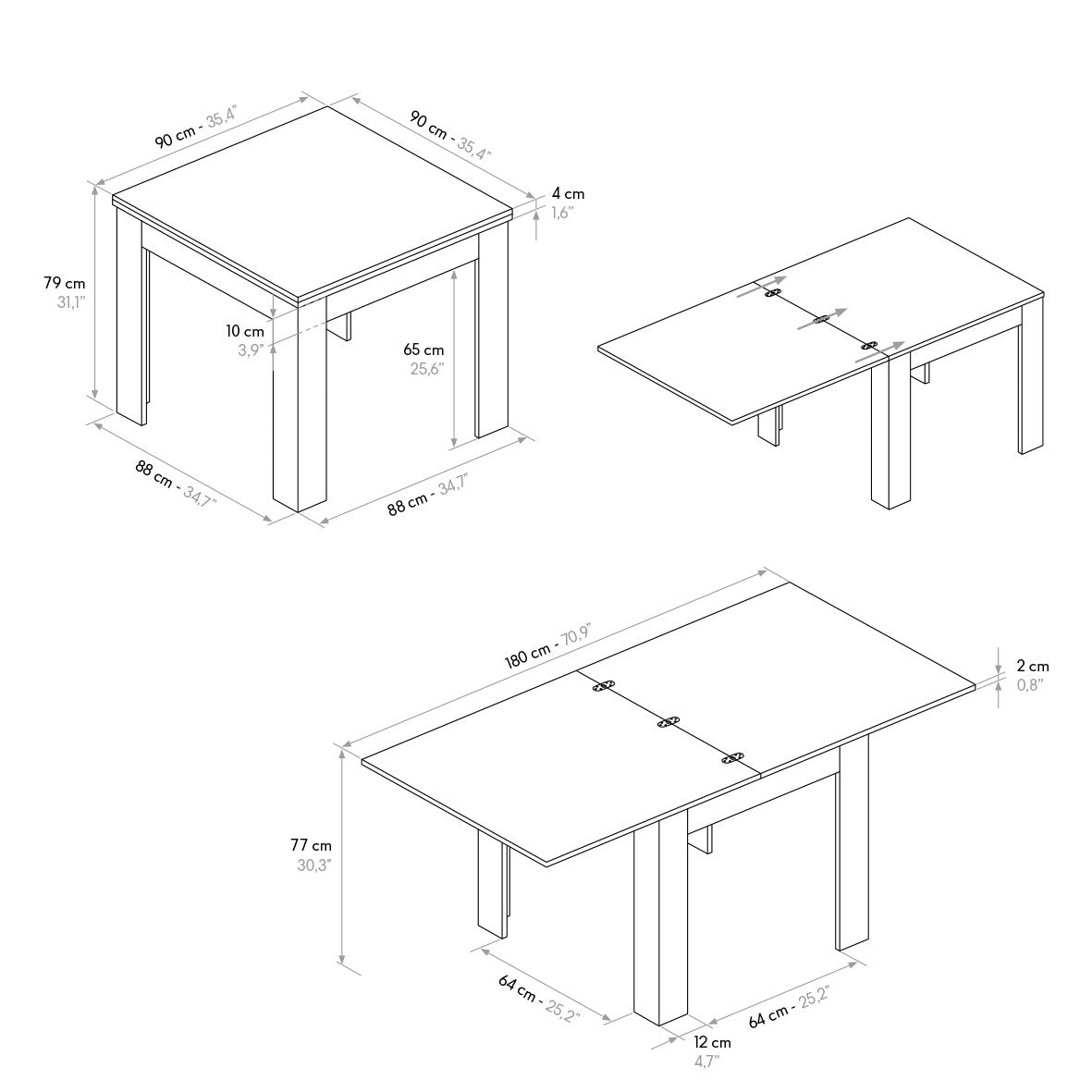 90 cm - 35,4"
90 cm - 35,4"
4 cm
1,6"
79 cm
31,1"
10 cm
3,9"
65 cm
25,6"
88 cm - 34,7"
88 cm - 34,7"

180 cm - 70,9"
2 cm
0,8"
77 cm
30,3"
64 cm - 25,2"
64 cm - 25,2"
12 cm
4,7"