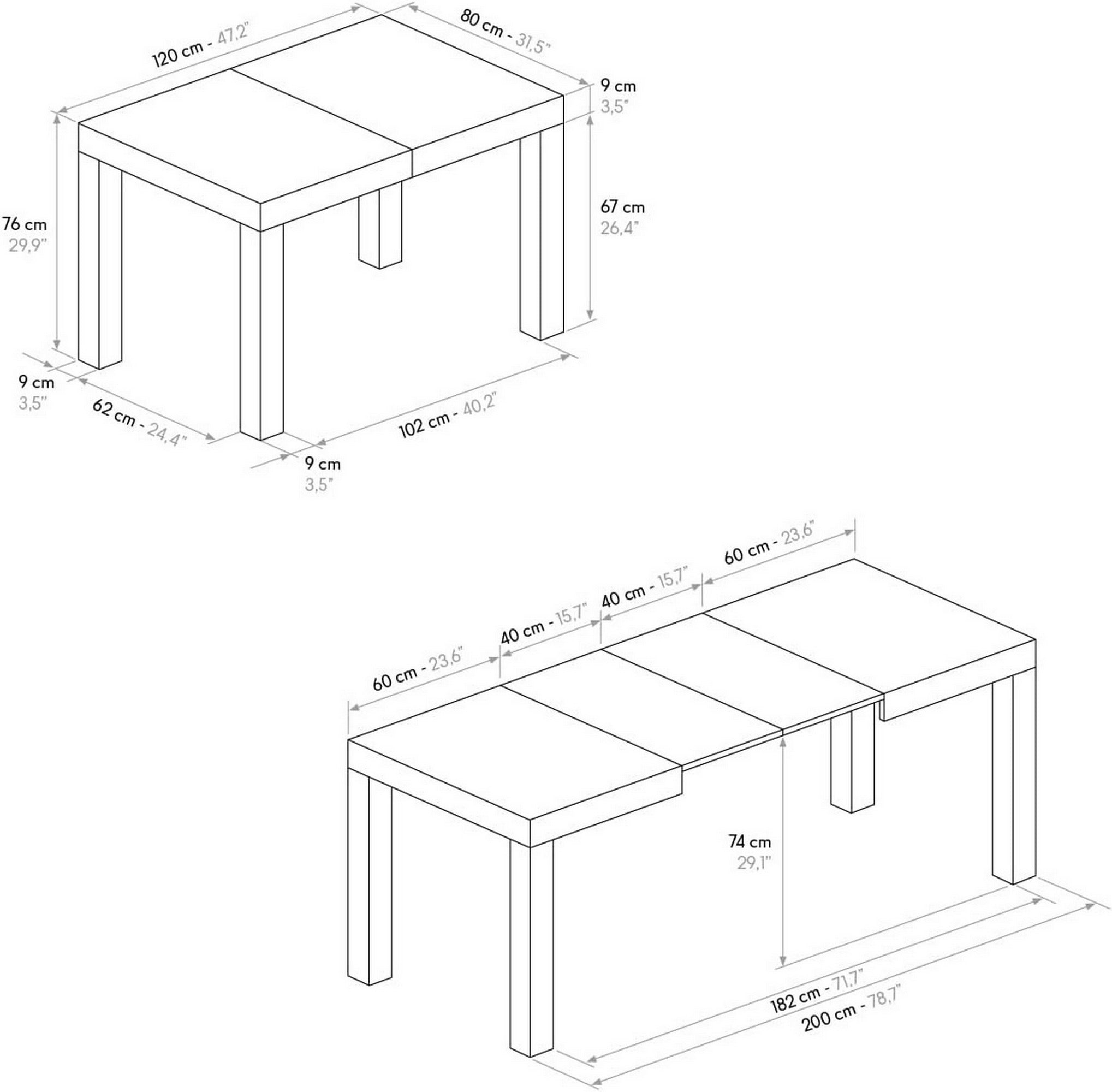 120 cm - 47,2"

80 cm - 31,5"

9 cm
3,5"

76 cm
29,9"

67 cm
26,4"

9 cm
3,5"

62 cm - 24,4"

102 cm - 40,2"

9 cm
3,5"

60 cm - 23,6"

40 cm - 15,7"

40 cm - 15,7"

60 cm - 23,6"

74 cm
29,1"

182 cm - 71,7"

200 cm - 78,7"