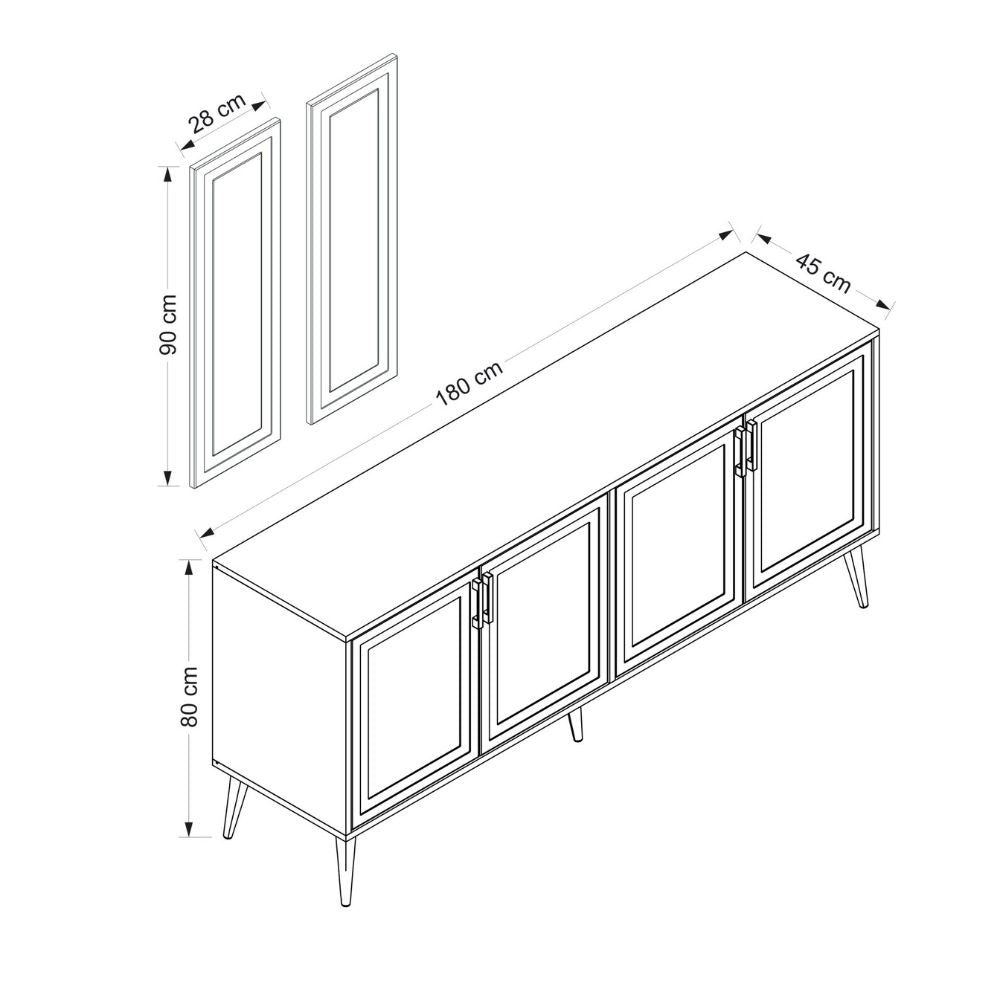 28 cm
90 cm
180 cm
45 cm
80 cm